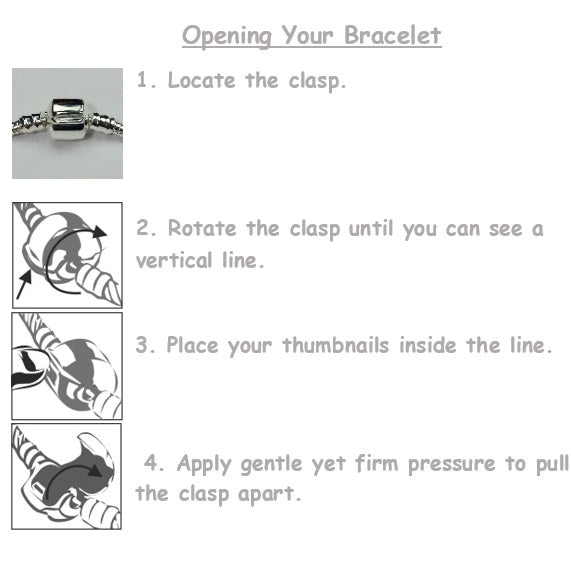 Opening Your Bracelet

1. Locate the clasp.

2. Rotate the clasp until you can see a vertical line.

3. Place your thumbnails inside the line.

4. Apply gentle yet firm pressure to pull the clasp apart.