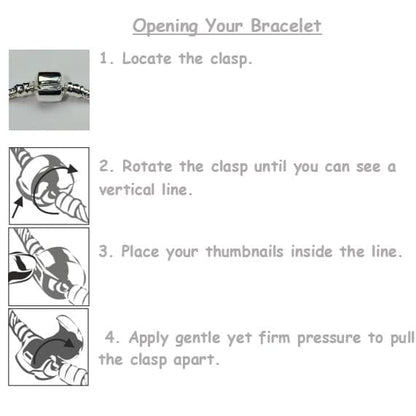 Opening Your Bracelet

1. Locate the clasp.

2. Rotate the clasp until you can see a vertical line.

3. Place your thumbnails inside the line.

4. Apply gentle yet firm pressure to pull the clasp apart.